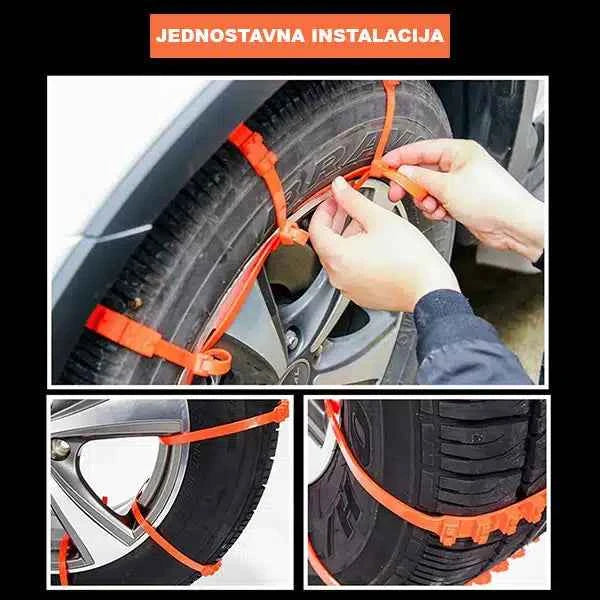 JEDNOSTAVNA INSTALACIJA